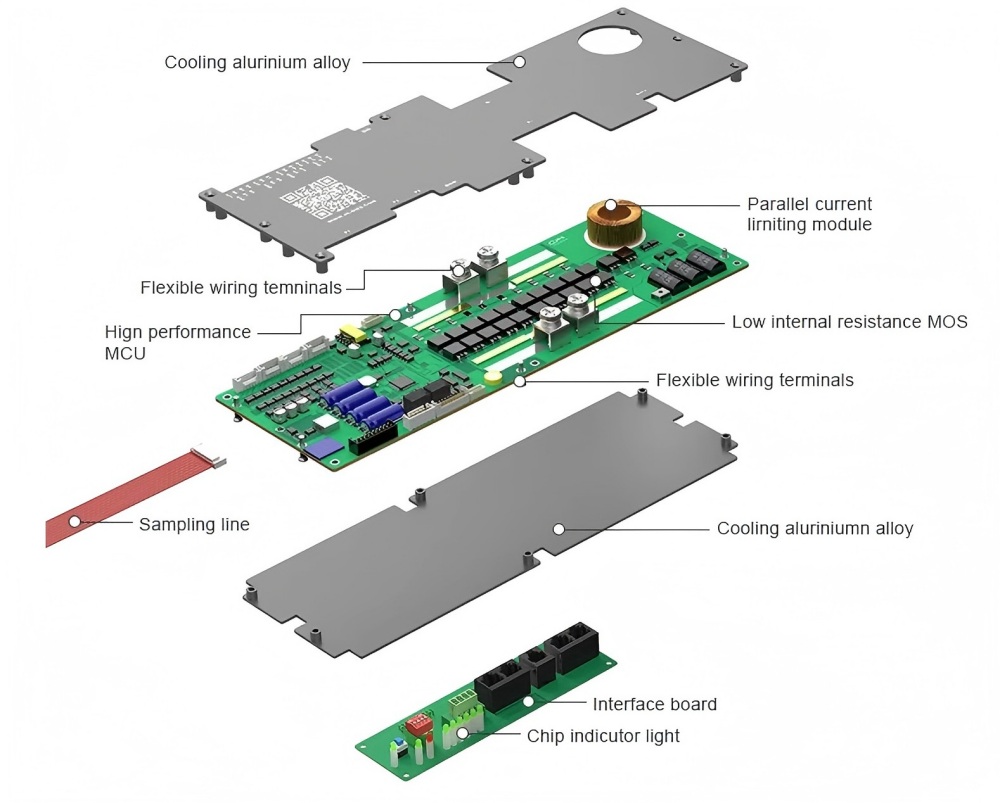 Cooling alurinium alloy

Parallel current lirniting module

Flexible wiring temninals

Hign performance MCU

Low internal resistance MOS

Flexible wiring terminals

Sampling line

Cooling aluriniumn alloy

Interface board

Chip indicutor light